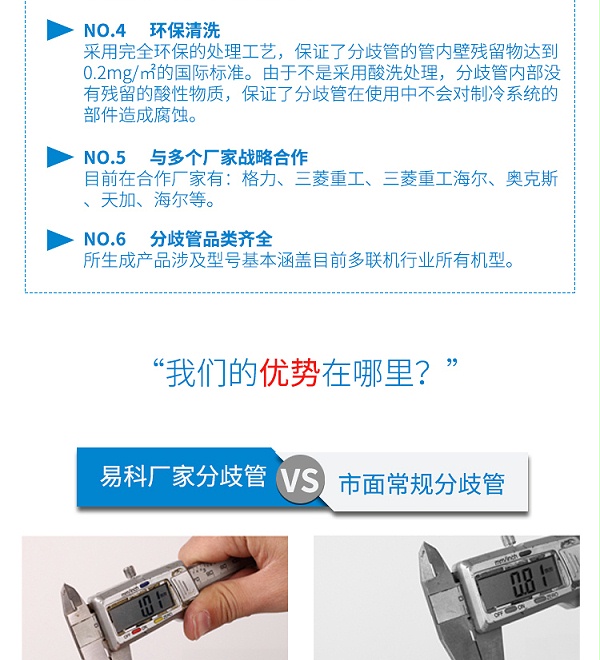 NO.4 环保清洗
采用完全环保的处理工艺，保证了分歧管的管内壁残留物达到0.2mg/㎡的国际标准。由于不是采用酸洗处理，分歧管内部没有残留的酸性物质，保证了分歧管在使用中不会对制冷系统的部件造成腐蚀。

NO.5 与多个厂家战略合作
目前在合作厂家有：格力、三菱重工、三菱重工海尔、奥克斯、天加、海尔等。

NO.6 分歧管品类齐全
所生成产品涉及型号基本涵盖目前多联机行业所有机型。

“我们的优势在哪里？”

易科厂家分歧管 VS 市面常规分歧管

mm/inch
1.01
OFF ON ZERO

mm/inch
0.81
OFF ON ZERO